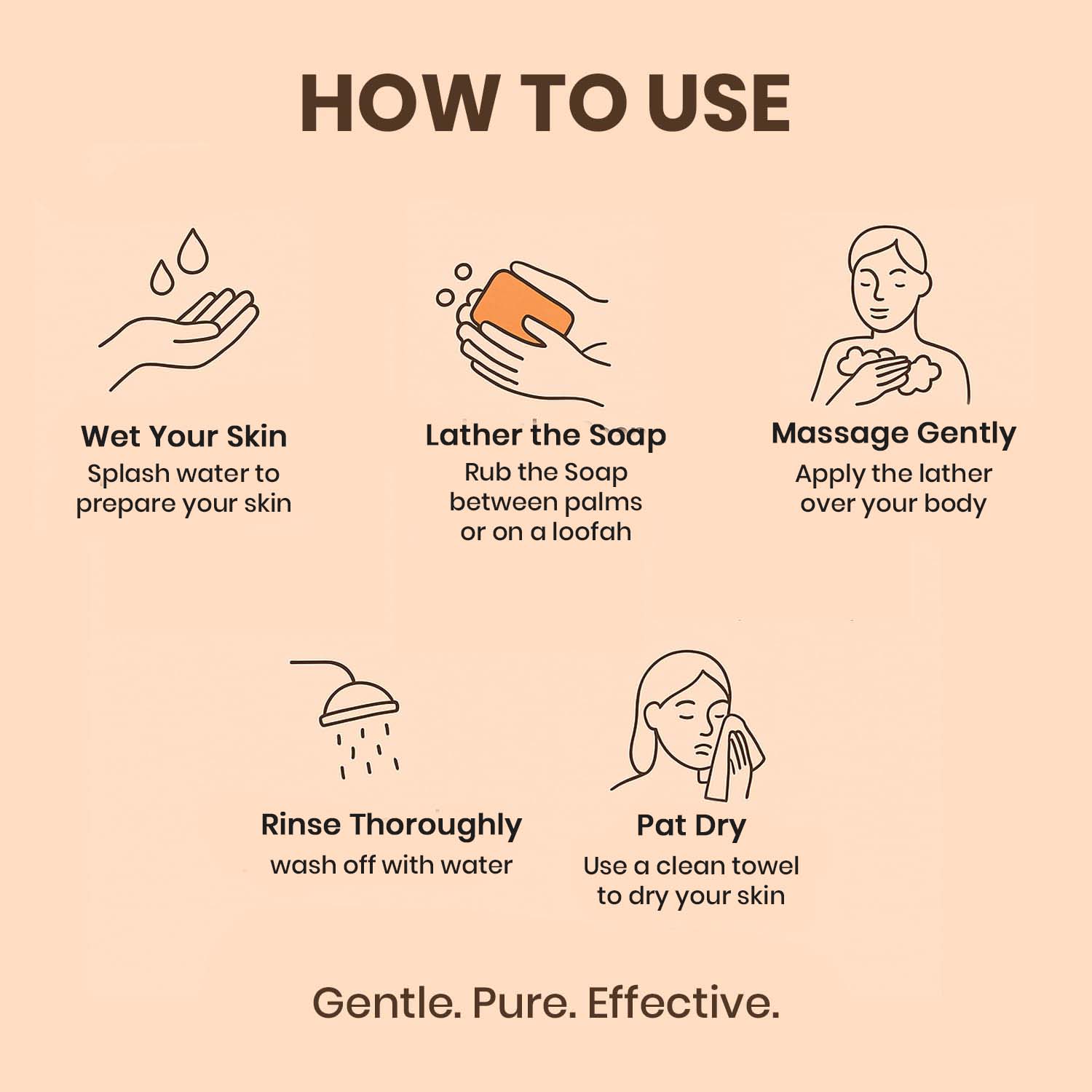 HOW TO USE

Wet Your Skin
Splash water to prepare your skin

Lather the Soap
Rub the Soap between palms or on a loofah

Massage Gently
Apply the lather over your body

Rinse Thoroughly
wash off with water

Pat Dry
Use a clean towel to dry your skin

Gentle. Pure. Effective.