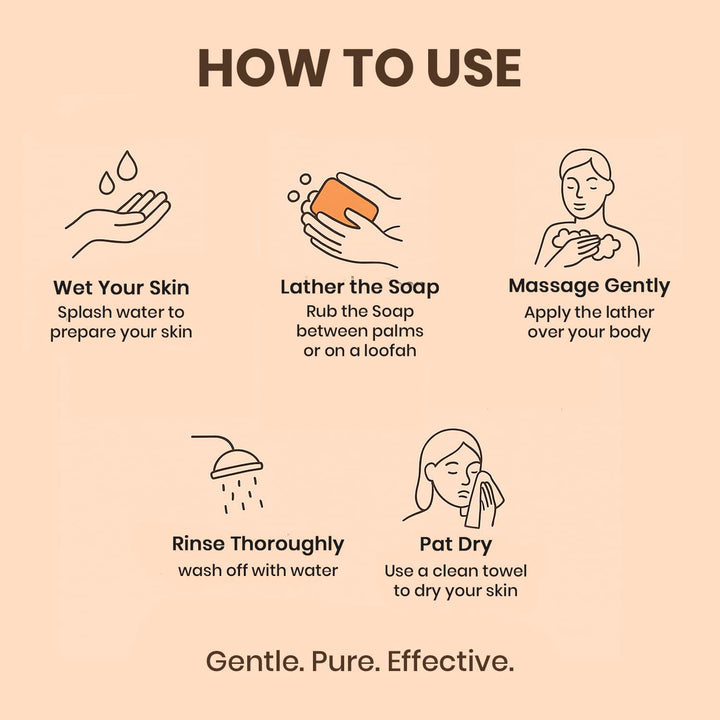 HOW TO USE

Wet Your Skin
Splash water to prepare your skin

Lather the Soap
Rub the Soap between palms or on a loofah

Massage Gently
Apply the lather over your body

Rinse Thoroughly
wash off with water

Pat Dry
Use a clean towel to dry your skin

Gentle. Pure. Effective.