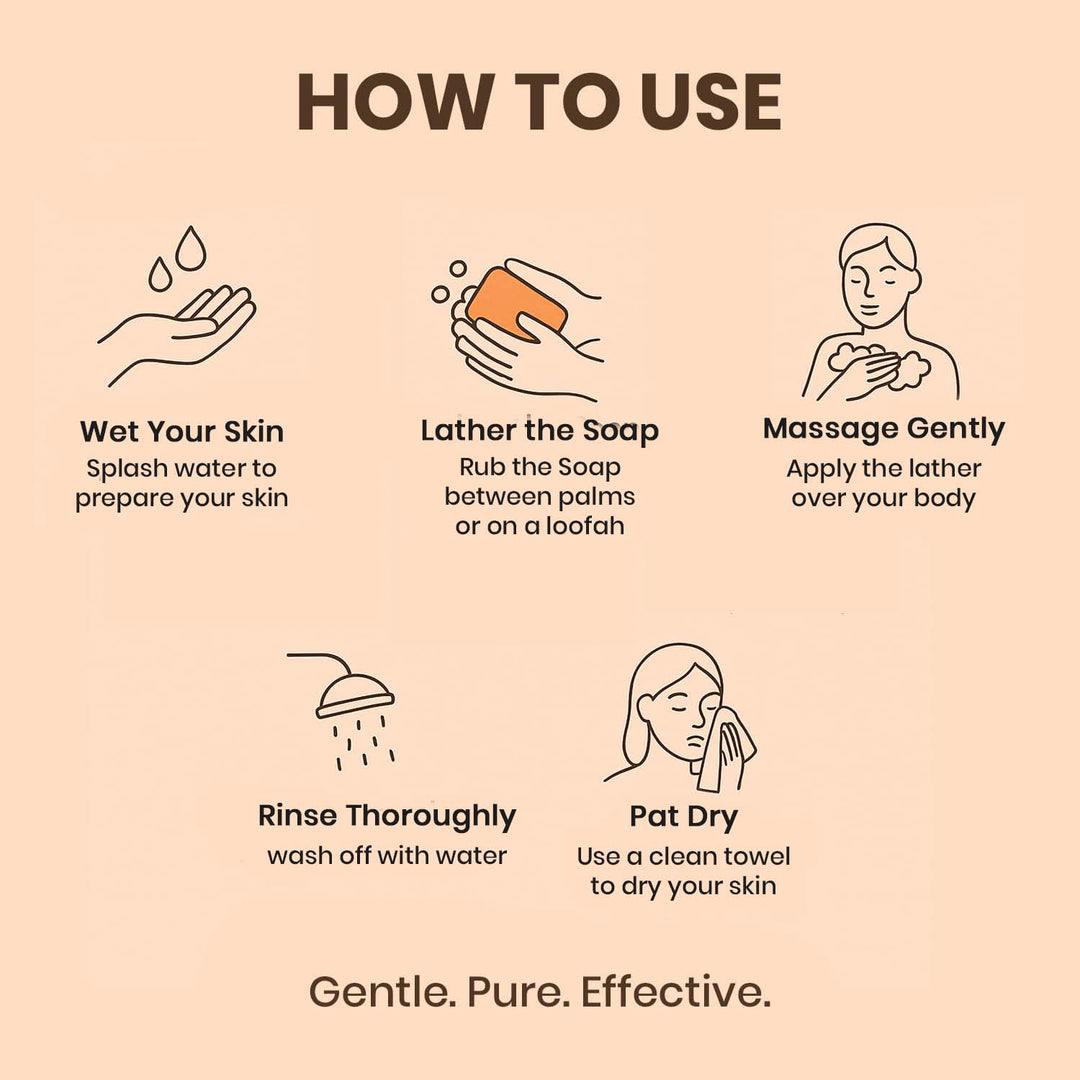 HOW TO USE

Wet Your Skin
Splash water to prepare your skin

Lather the Soap
Rub the Soap between palms or on a loofah

Massage Gently
Apply the lather over your body

Rinse Thoroughly
wash off with water

Pat Dry
Use a clean towel to dry your skin

Gentle. Pure. Effective.